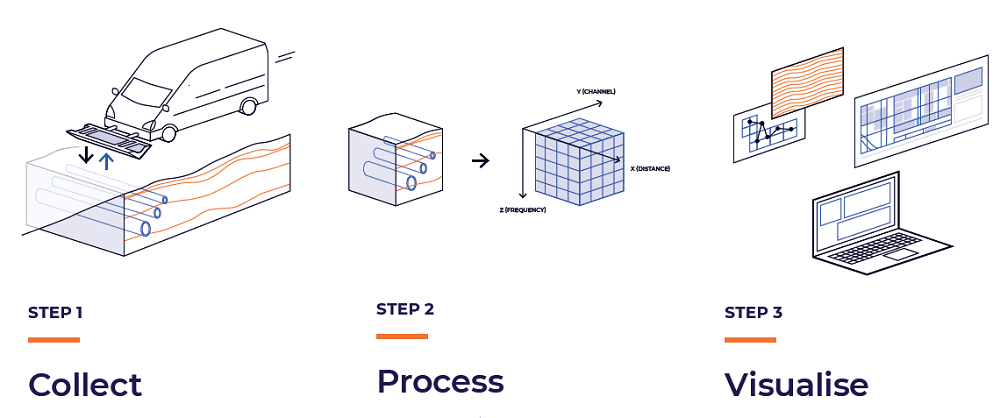 Y (CHANNEL)

X (DISTANCE)

Z (FREQUENCY)

STEP 1

Collect

STEP 2

Process

STEP 3

Visualise